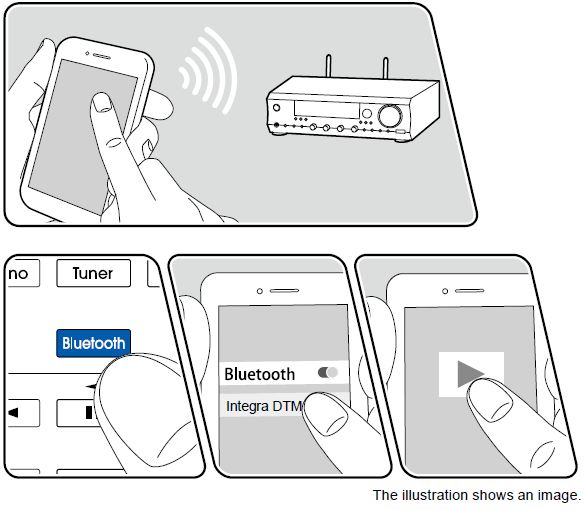 no

Tuner

Bluetooth

Bluetooth

Integra DTM

The illustration shows an image.