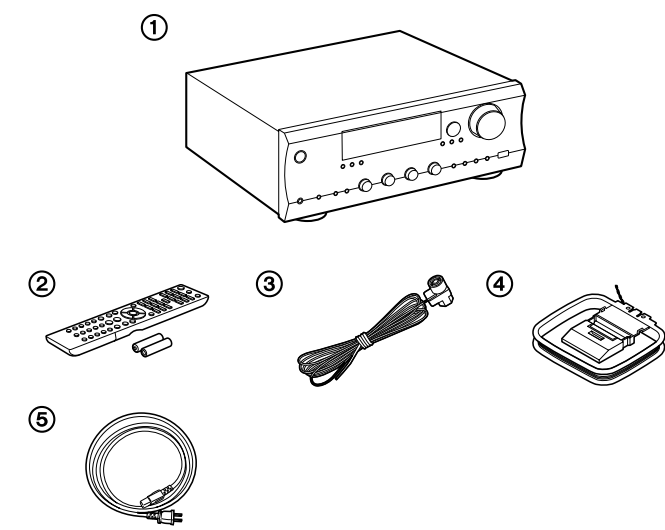 ①
②
③
④
⑤