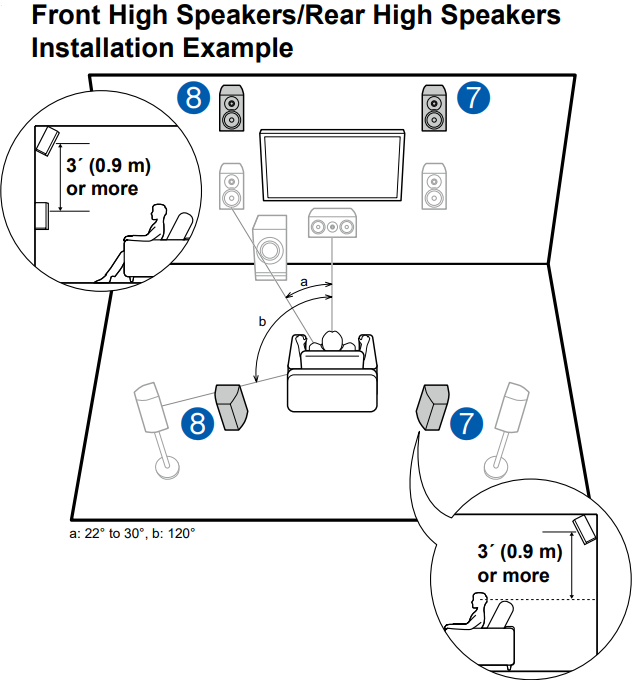 Front High Speakers/Rear High Speakers Installation Example

8

7

3´ (0.9 m) or more

a

b

8

7

a: 22° to 30°, b: 120°

3´ (0.9 m) or more