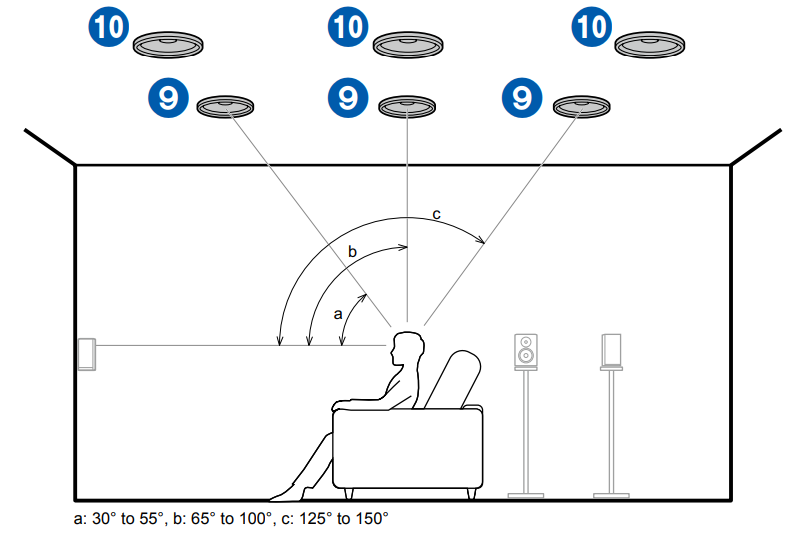 10 10 10
9 9 9
c
b
a
a: 30° to 55°, b: 65° to 100°, c: 125° to 150°