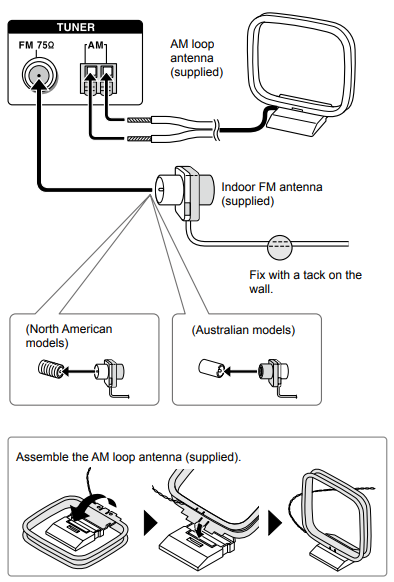 TUNER

FM 75Ω

AM

AM loop antenna (supplied)

Indoor FM antenna (supplied)

Fix with a tack on the wall.

(North American models)

(Australian models)

Assemble the AM loop antenna (supplied).